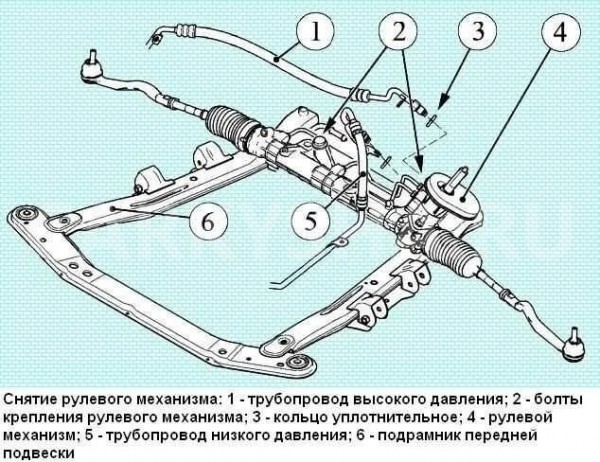 1
2
3
4
6
5

Снятие рулевого механизма: 1 - трубопровод высокого давления; 2 - болты крепления рулевого механизма; 3 - кольцо уплотнительное; 4 - рулевой механизм; 5 - трубопровод низкого давления; 6 - подрамник передней подвески